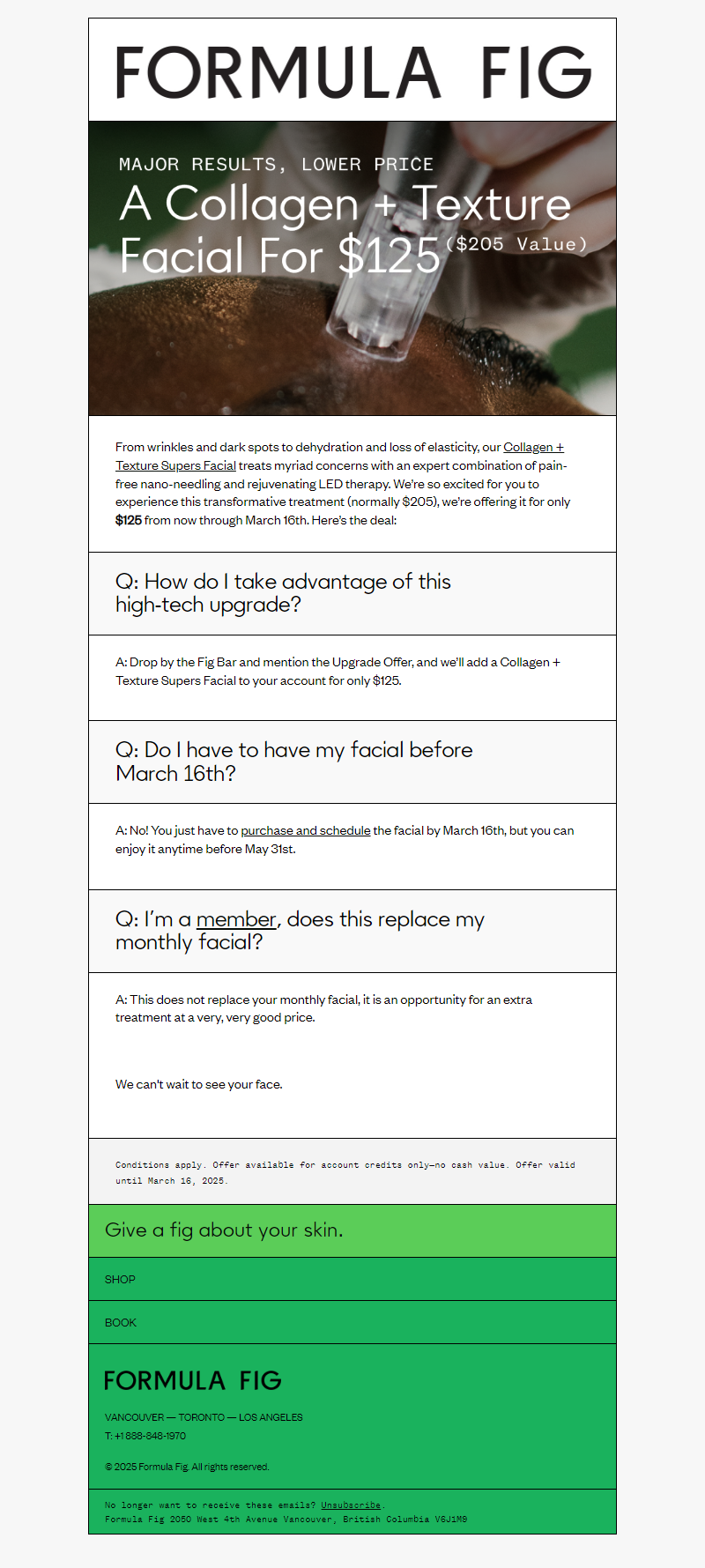 FORMULA FIG

MAJOR RESULTS, LOWER PRICE

A Collagen + Texture Facial For $125 ($205 Value)

From wrinkles and dark spots to dehydration and loss of elasticity, our Collagen + Texture Supers Facial treats myriad concerns with an expert combination of pain-free nano-needling and rejuvenating LED therapy. We're so excited for you to experience this transformative treatment (normally $205), we're offering it for only **$125** from now through March 16th. Here's the deal:

Q: How do I take advantage of this high-tech upgrade?

A: Drop by the Fig Bar and mention the Upgrade Offer, and we'll add a Collagen + Texture Supers Facial to your account for only $125.

Q: Do I have to have my facial before March 16th?

A: No! You just have to purchase and schedule the facial by March 16th, but you can enjoy it anytime before May 31st.

Q: I'm a member, does this replace my monthly facial?

A: This does not replace your monthly facial, it is an opportunity for an extra treatment at a very, very good price.

We can't wait to see your face.

Conditions apply. Offer available for account credits only—no cash value. Offer valid until March 16, 2025.

Give a fig about your skin.

SHOP

BOOK

FORMULA FIG

VANCOUVER — TORONTO — LOS ANGELES

T: +1 888-848-1970

© 2025 Formula Fig. All rights reserved.

No longer want to receive these emails? Unsubscribe.
Formula Fig 2050 West 4th Avenue Vancouver, British Columbia V6J1M9